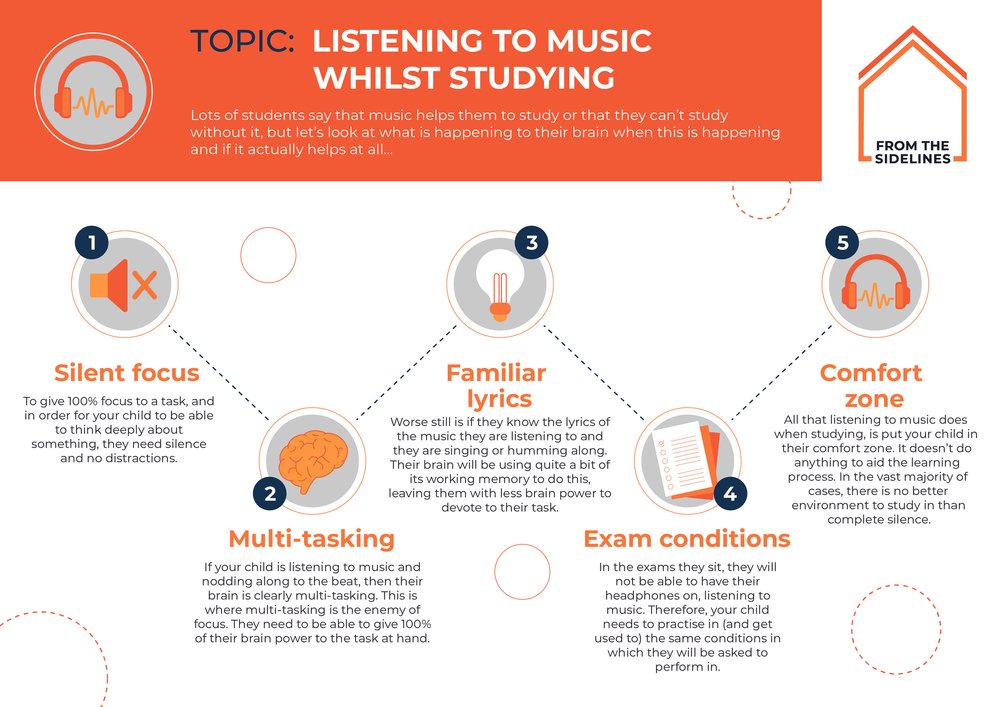 TOPIC: LISTENING TO MUSIC WHILST STUDYING

Lots of students say that music helps them to study or that they can't study without it, but let's look at what is happening to their brain when this is happening and if it actually helps at all...

FROM THE SIDELINES

1

Silent focus

To give 100% focus to a task, and in order for your child to be able to think deeply about something, they need silence and no distractions.

2

Multi-tasking

If your child is listening to music and nodding along to the beat, then their brain is clearly multi-tasking. This is where multi-tasking is the enemy of focus. They need to be able to give 100% of their brain power to the task at hand.

3

Familiar lyrics

Worse still is if they know the lyrics of the music they are listening to and they are singing or humming along. Their brain will be using quite a bit of its working memory to do this, leaving them with less brain power to devote to their task.

4

Exam conditions

In the exams they sit, they will not be able to have their headphones on, listening to music. Therefore, your child needs to practise in (and get used to) the same conditions in which they will be asked to perform in.

5

Comfort zone

All that listening to music does when studying, is put your child in their comfort zone. It doesn't do anything to aid the learning process. In the vast majority of cases, there is no better environment to study in than complete silence.